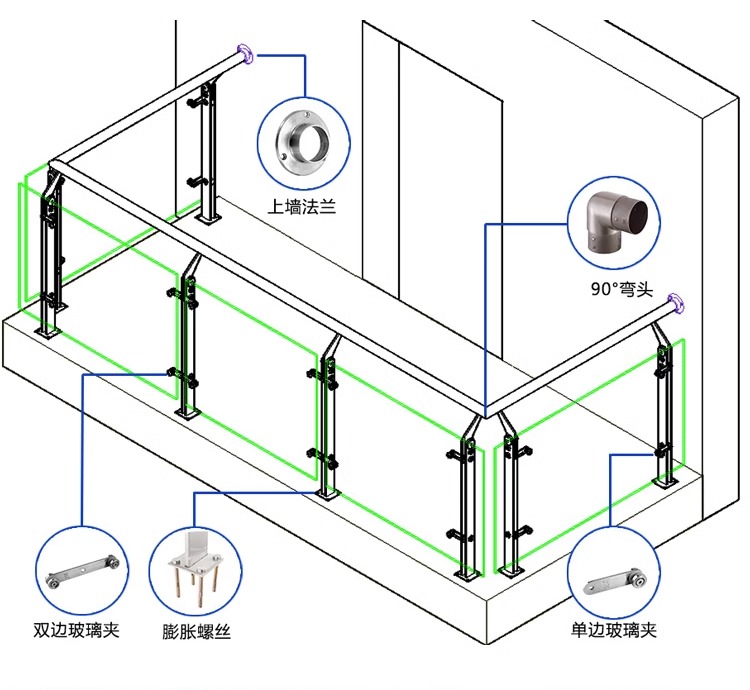 上墙法兰

90°弯头

双边玻璃夹

膨胀螺丝

单边玻璃夹